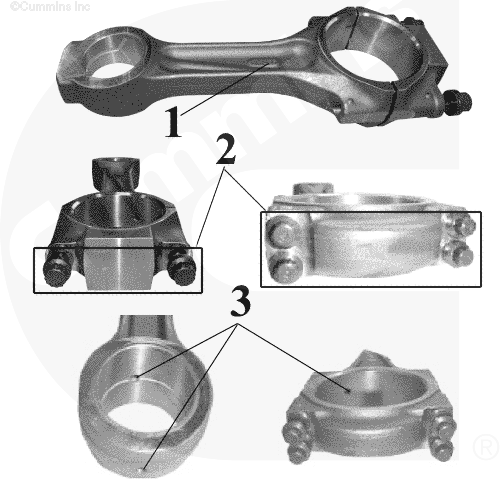 ©Cummins Inc

1

2

3

®