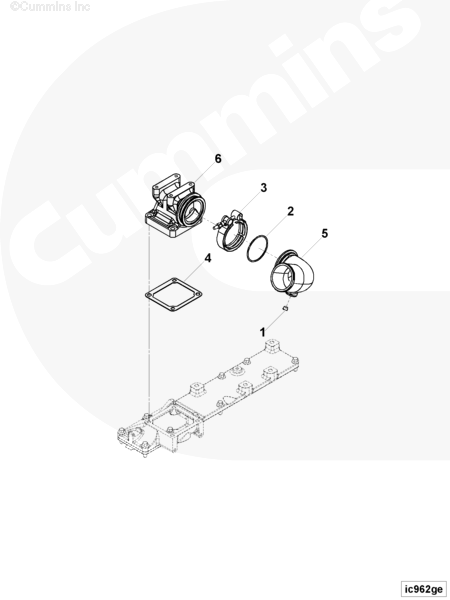 ©Cummins Inc

Cummins

6
3
2
5
4
1

ic962ge