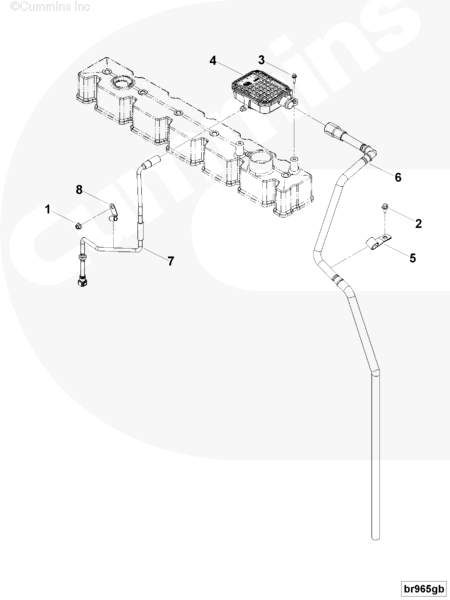 ©Cummins Inc

Cummins

4
3
6
8
1
2
5
7

br965gb