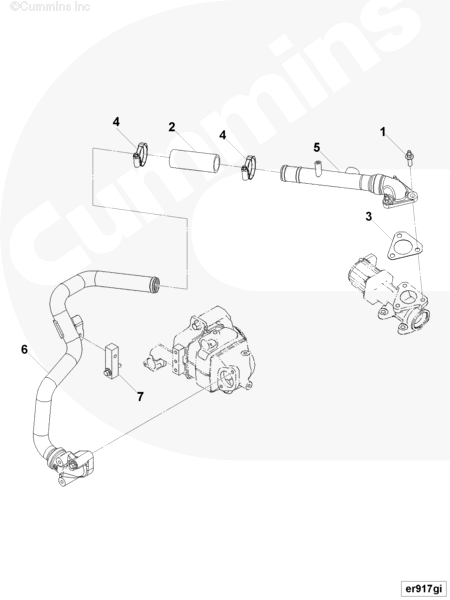 ©Cummins Inc

Cummins

4
2
4
5
1
3
6
7

er917gi