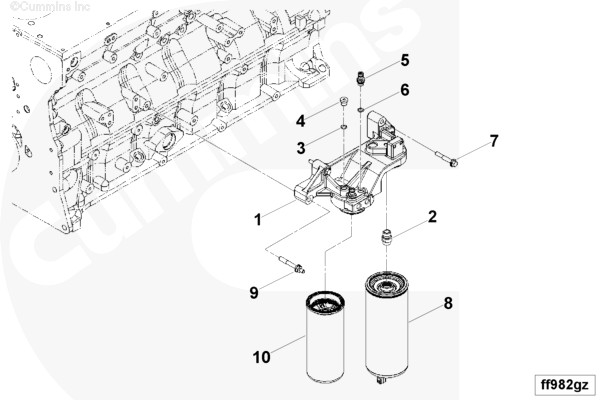 ©Cummins Inc

Cummins

5
6
4
3
7
1
2
9
8
10

ff982gz