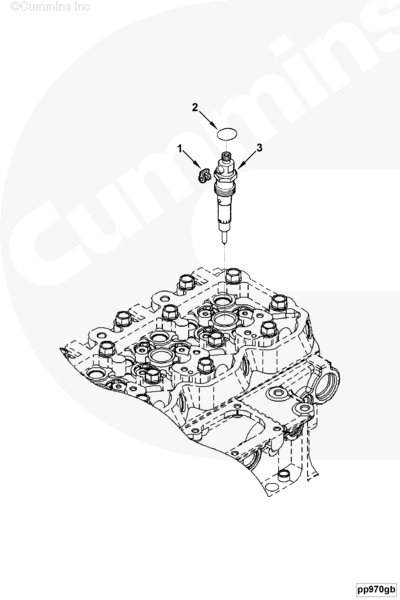 ©Cummins Inc

Cummins

2

1

3

pp970gb