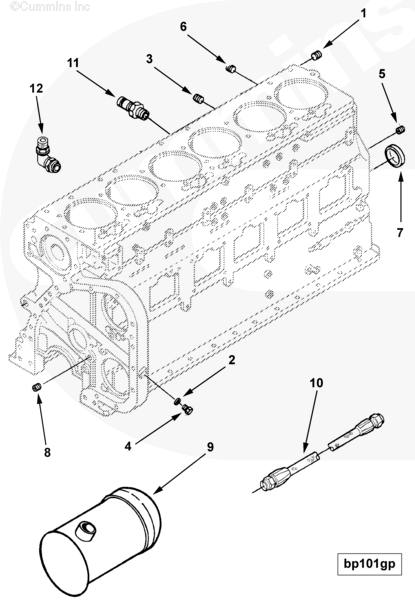 ©Cummins Inc

1
6
11
3
12
5
7
2
10
8
4
9

bp101gp