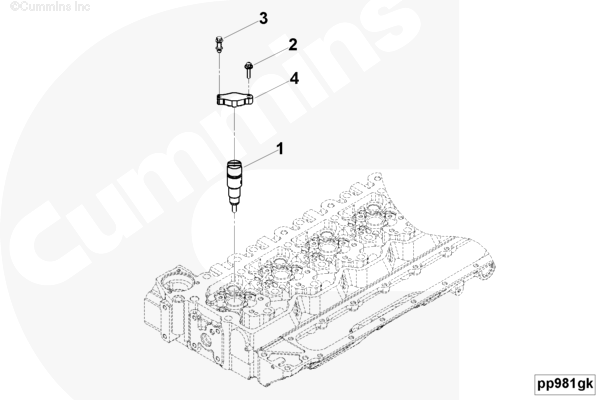 ©Cummins Inc

Cummins

3
2
4
1

pp981gk