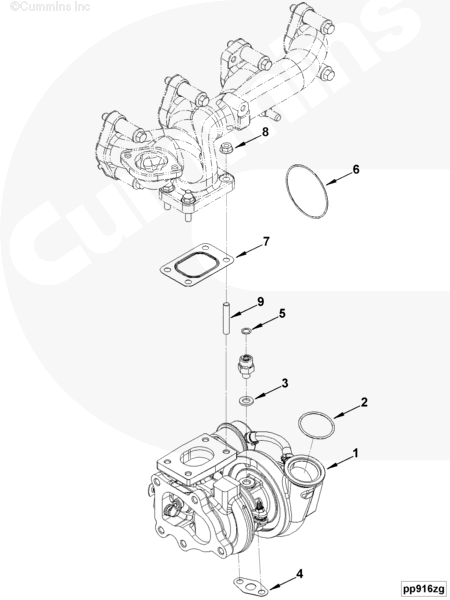 ©Cummins Inc

Cummins

8

6

7

9

5

3

2

1

4

pp916zg