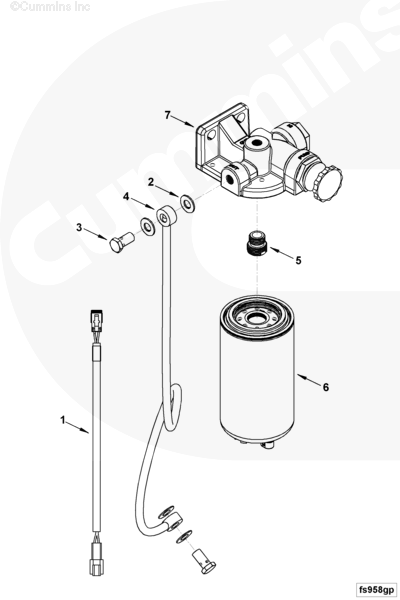 ©Cummins Inc

Cummins

7

2

4

3

5

6

1

fs958gp