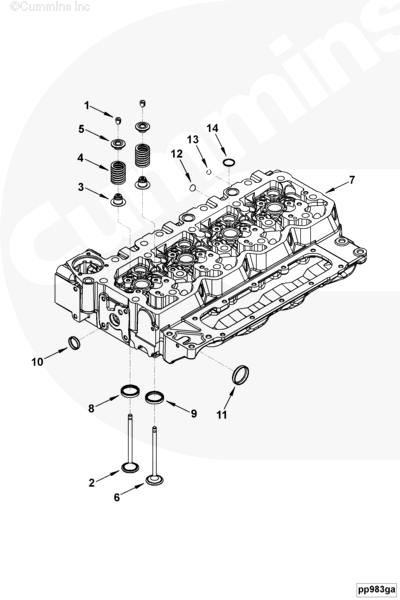 ©Cummins Inc

Cummins

1
5
4
3
14
13
12
7
10
8
9
11
2
6

pp983ga