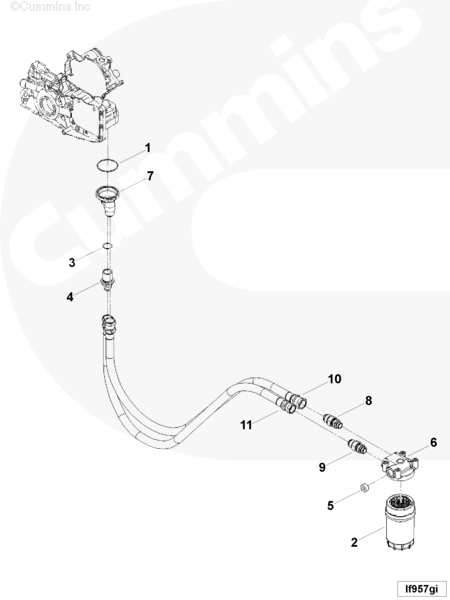 ©Cummins Inc

Cummins

1
7
3
4
10
8
11
6
9
5
2

lf957gi