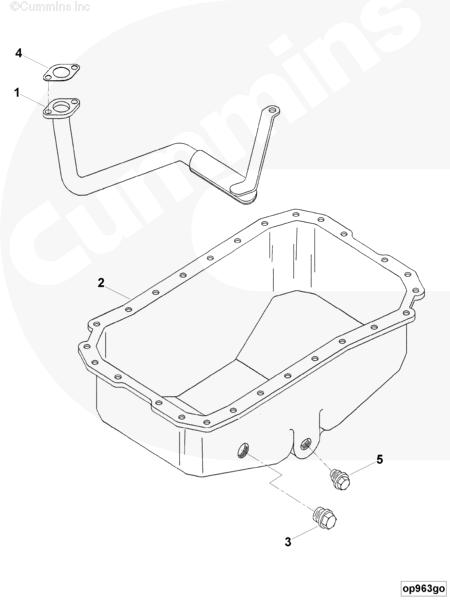 ©Cummins Inc

Cummins

4

1

2

5

3

op963go