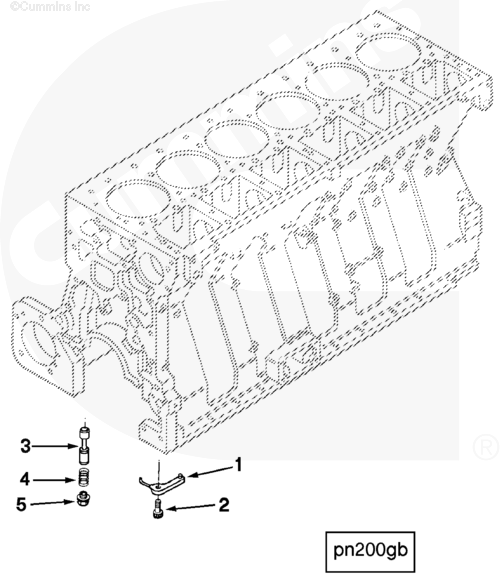 ©Cummins Inc

Cummins

®

3

4

5

1

2

pn200gb