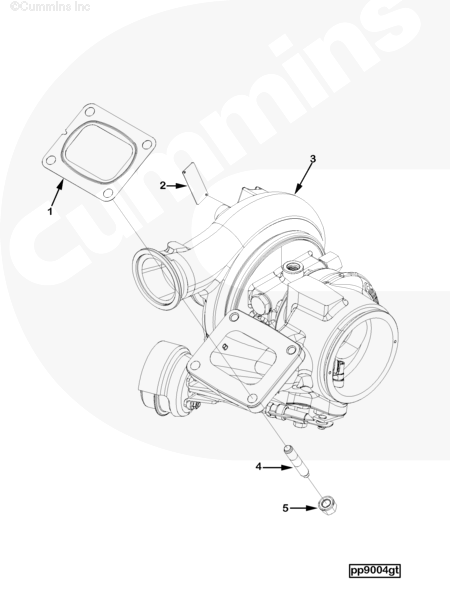 ©Cummins Inc

Cummins

1

2

3

4

5

pp9004gt