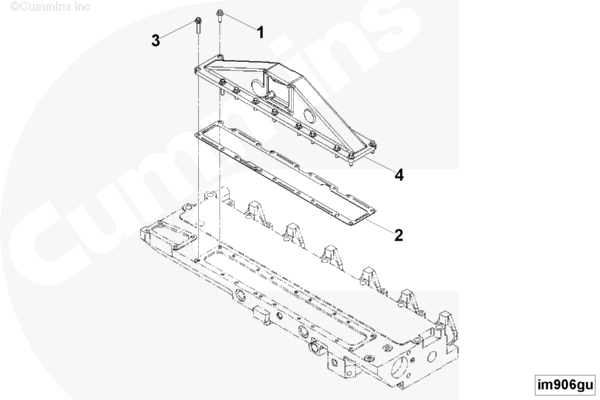 ©Cummins Inc

Cummins

3

1

4

2

im906gu