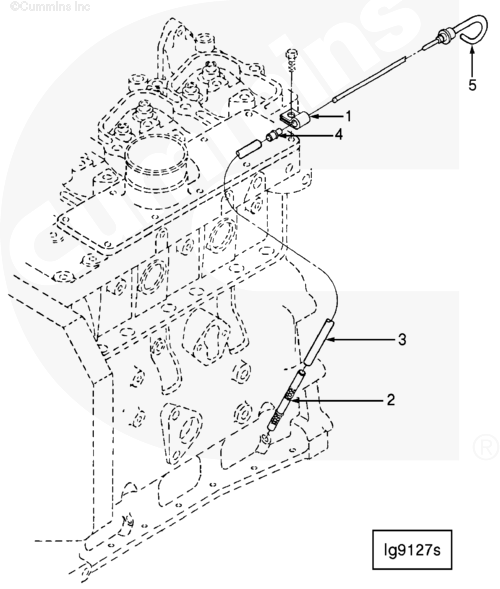 ©Cummins Inc

Cummins

5

1

4

3

2

®

lg9127s