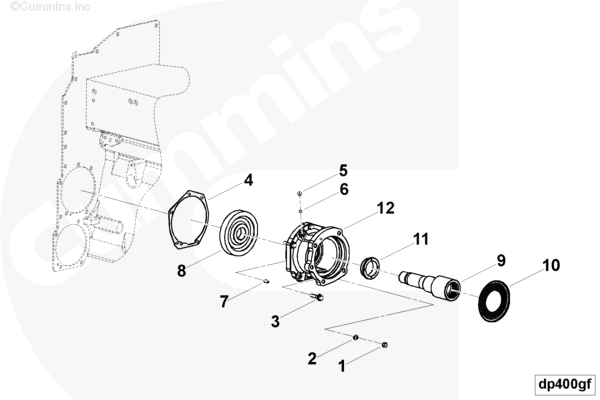 ©Cummins Inc

Cummins

5
4
6
12
11
9
10
8
7
3
2
1

dp400gf