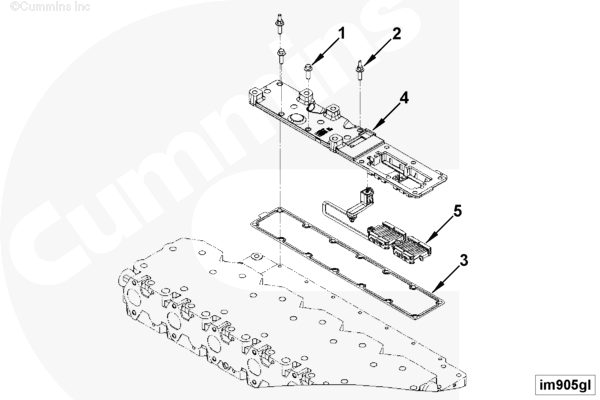 ©Cummins Inc

Cummins

1
2
4
5
3

im905gl