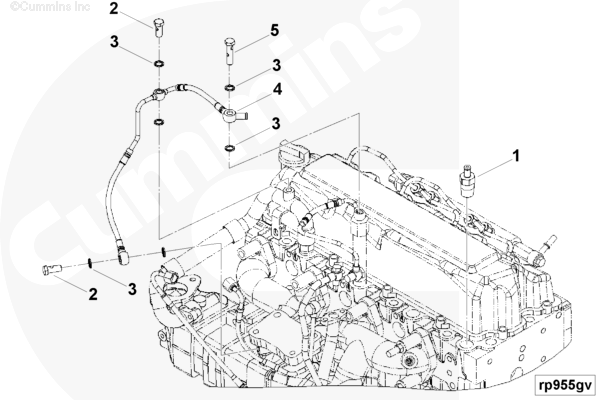 ©Cummins Inc

Cummins

2
3
5
3
4
3
1
2
3

rp955gv