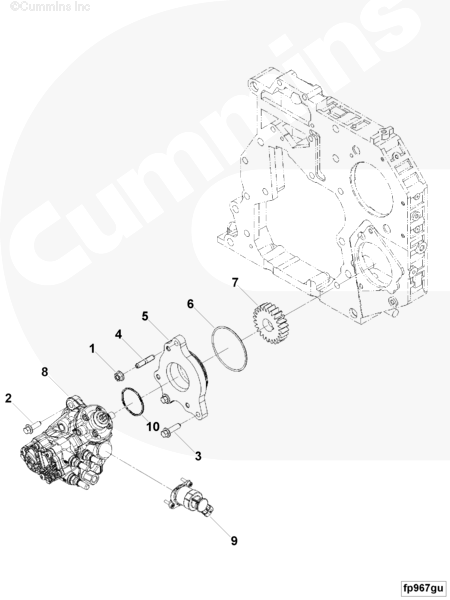 ©Cummins Inc

Cummins

7

6

5

4

1

8

2

10

3

9

fp967gu