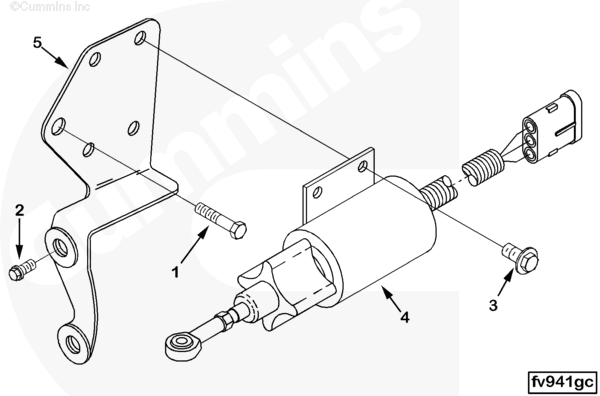 ©Cummins Inc

Cummins

5

2

1

4

3

fv941gc