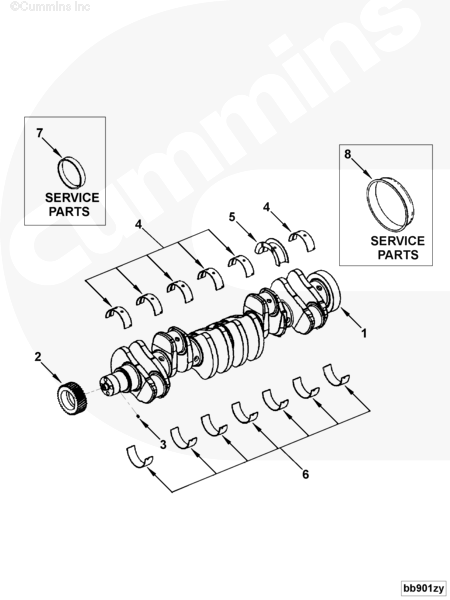 ©Cummins Inc

Cummins

7

SERVICE PARTS

8

SERVICE PARTS

4

5

4

1

2

3

6

bb901zy