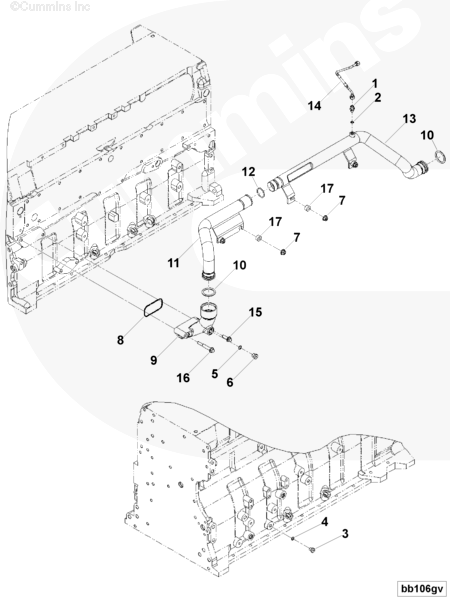 ©Cummins Inc

Cummins

14
1
2
13
10
12
17
7
17
7
11
10
15
8
9
16
5
6
4
3

bb106gv