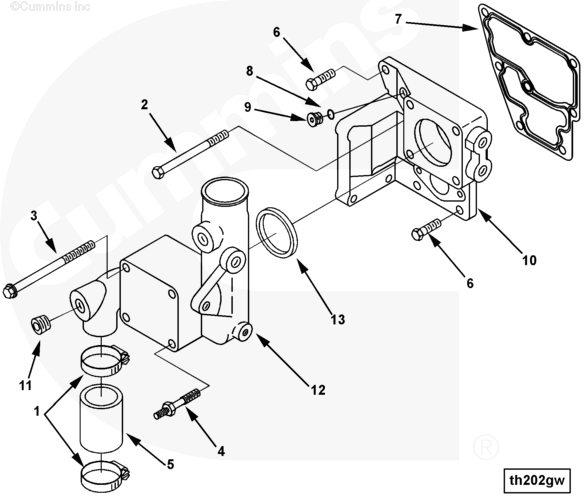 ©Cummins Inc

Cummins

7
6
8
9
2
3
10
6
13
11
12
1
4
5

®

th202gw