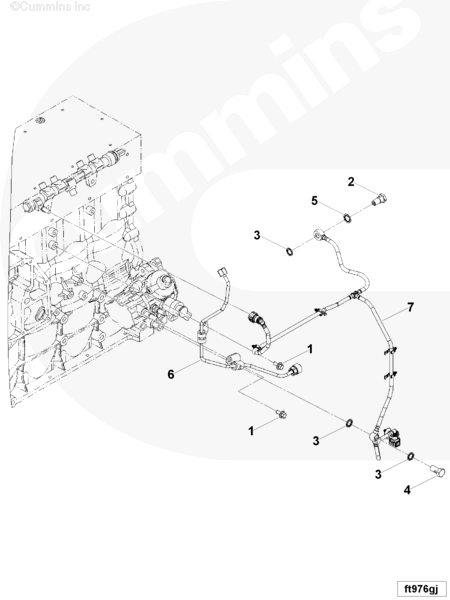 ©Cummins Inc

Cummins

2
5
3
7
1
6
1
3
3
4

ft976gj