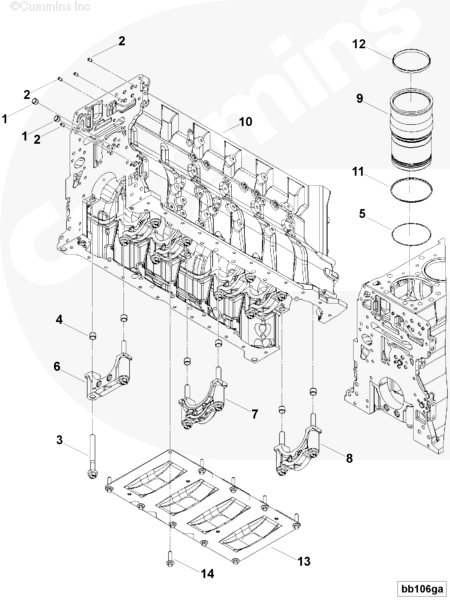 ©Cummins Inc

Cummins

2
12
2
9
1
10
1 2
11
5
4
6
7
3
8
13
14
bb106ga