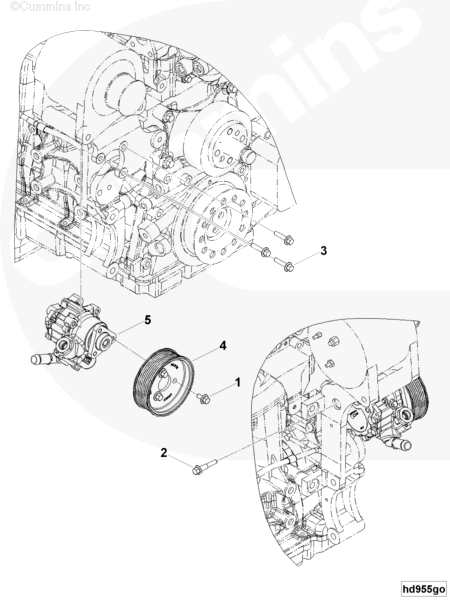 ©Cummins Inc

Cummins

3

5

4

1

2

hd955go