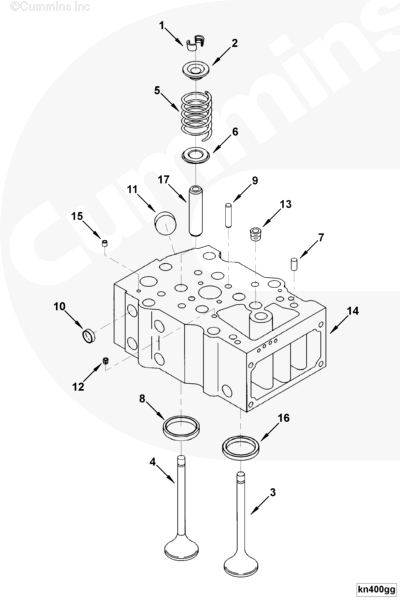 ©Cummins Inc

Cummins

1
2
5
6
17
9
11
13
15
7
10
14
12
8
16
4
3

kn400gg