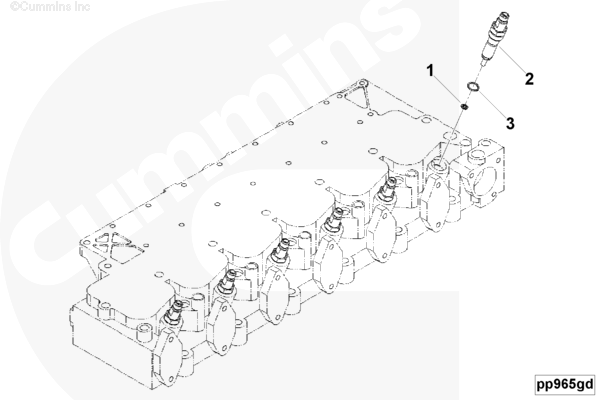 ©Cummins Inc

Cummins

1

2

3

pp965gd