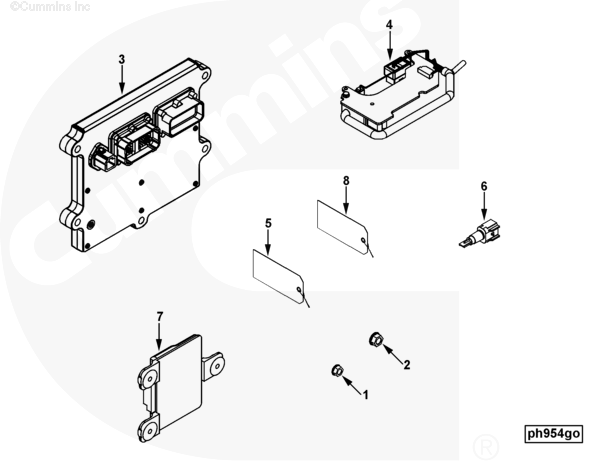 ©Cummins Inc

Cummins

3

4

8

6

5

7

2

1

ph954go

®