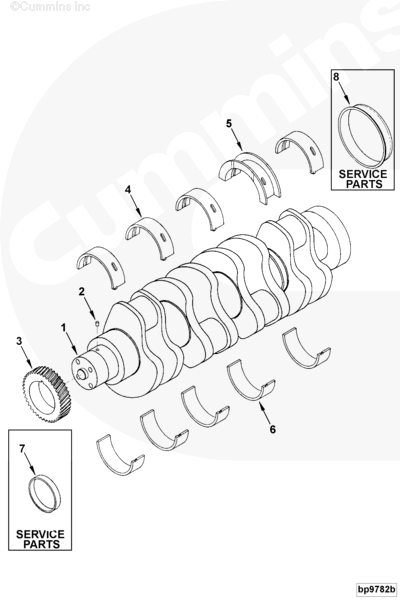 ©Cummins Inc

Cummins

8

SERVICE PARTS

5

4

2

1

3

6

7

SERVICE PARTS

bp9782b