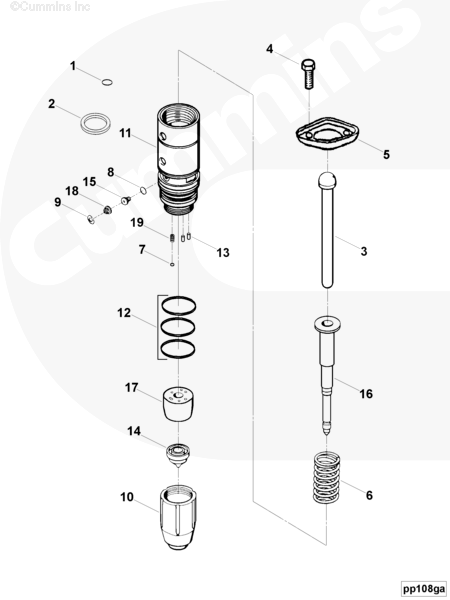 ©Cummins Inc

Cummins

1
2
11
8
15
18
9
19
7
13
12
17
14
10
4
5
3
16
6

pp108ga