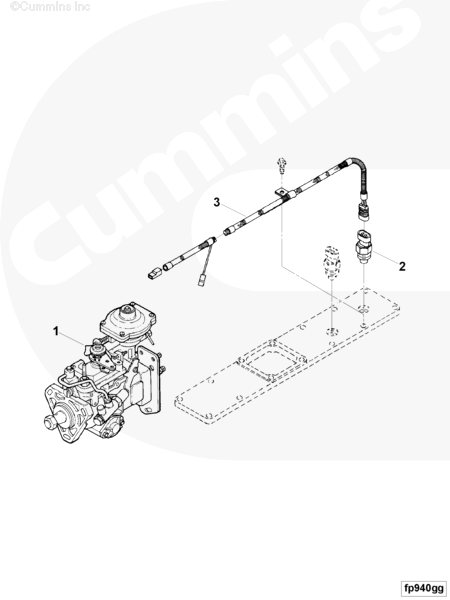 ©Cummins Inc

Cummins

3

2

1

fp940gg