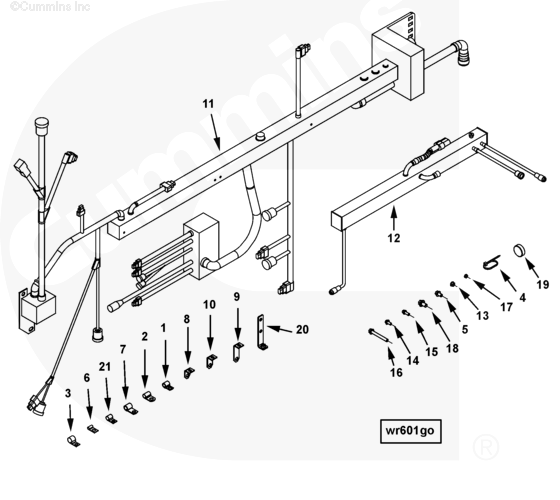 ©Cummins Inc

Cummins

11

12

19

4

17

13

5

18

15

14

16

20

9

10

8

1

2

7

21

6

3

wr601go

®