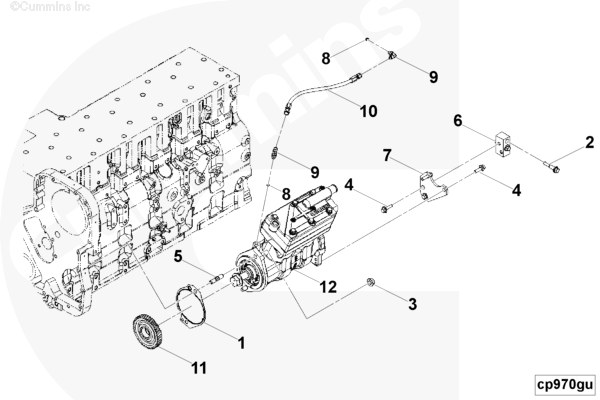 ©Cummins Inc

Cummins

8

9

10

6

2

7

9

4

4

8

5

12

3

1

11

cp970gu