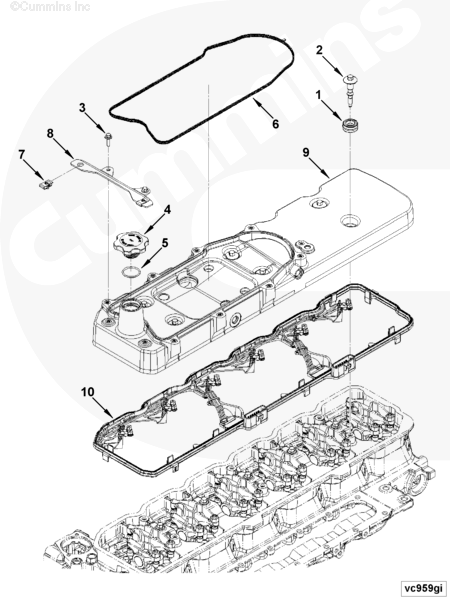 ©Cummins Inc

Cummins

2
1
3
6
8
7
9
4
5
10

vc959gi