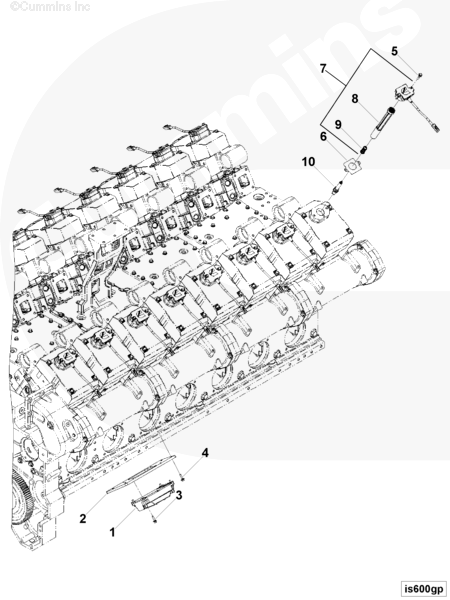 ©Cummins Inc

Cummins

7
5
8
9
6
10
4
3
2
1

is600gp