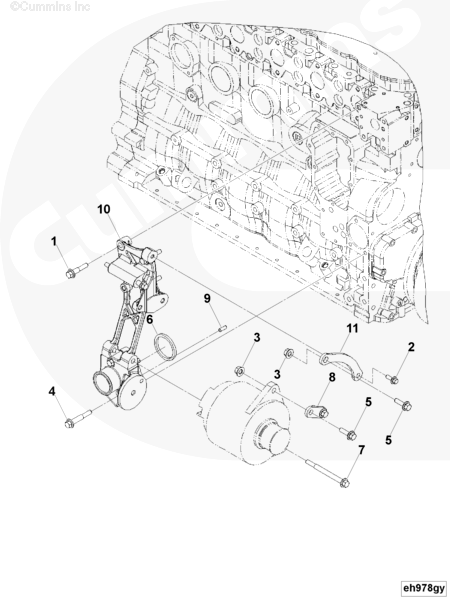 ©Cummins Inc

10
1
9
6
3
11
2
3
8
4
5
5
7

eh978gy