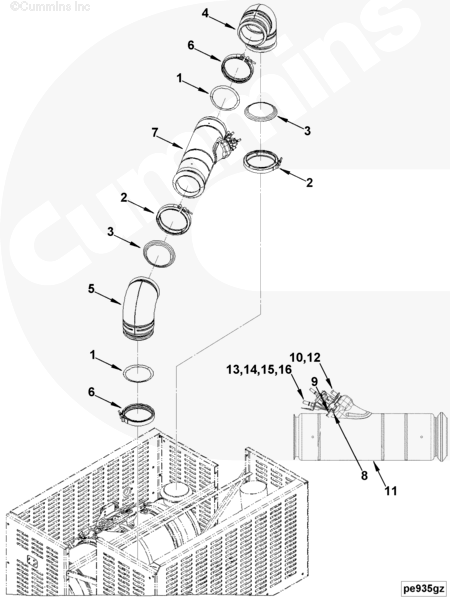 ©Cummins Inc

Cummins

4
6
1
3
7
2
2
3
5
1
6
10,12
13,14,15,16
9
8
11

pe935gz