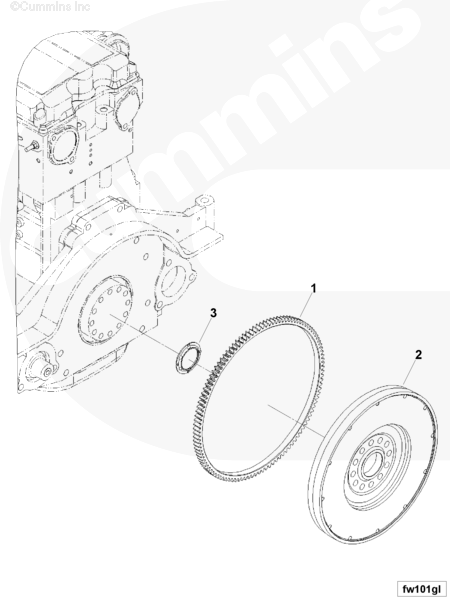 ©Cummins Inc

Cummins

1

3

2

fw101gl