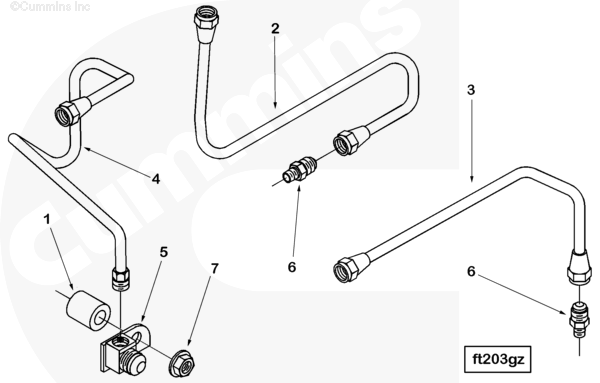 ©Cummins Inc

Cummins

2

3

4

1

5

7

6

6

ft203gz