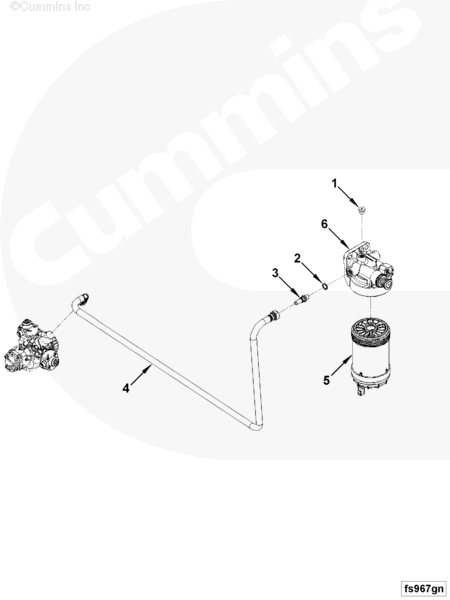 ©Cummins Inc

Cummins

1

6

2

3

4

5

fs967gn