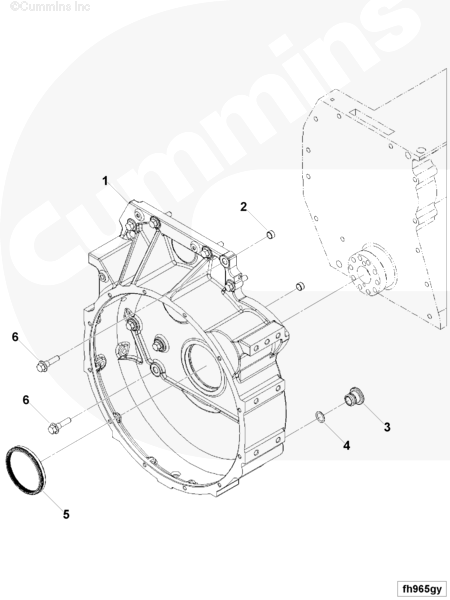 ©Cummins Inc

Cummins

1

2

6

6

3

4

5

fh965gy