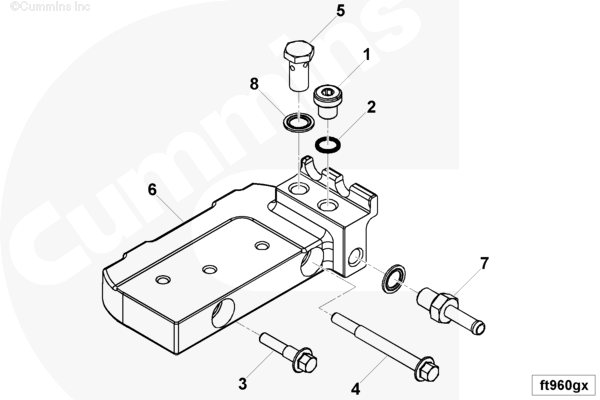 ©Cummins Inc

Cummins

5

1

8

2

6

7

3

4

ft960gx