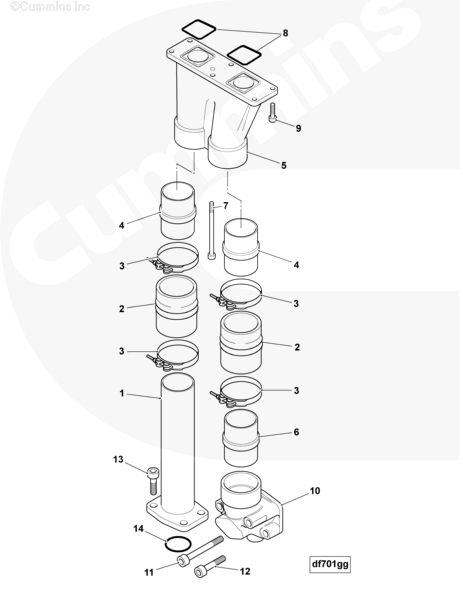 ©Cummins Inc

Cummins

8
9
5
7
4
4
3
3
2
2
3
3
1
6
13
10
14
11
12
df701gg