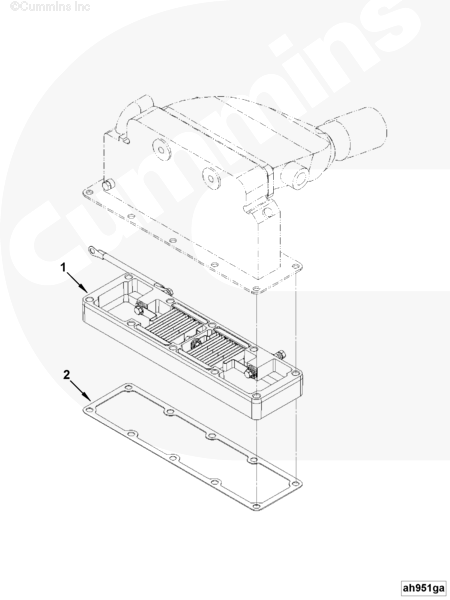 ©Cummins Inc

Cummins

1

2

ah951ga