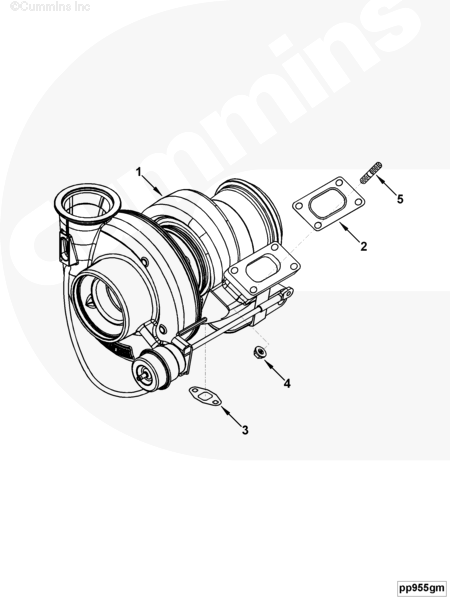 ©Cummins Inc

Cummins

1

5

2

4

3

pp955gm