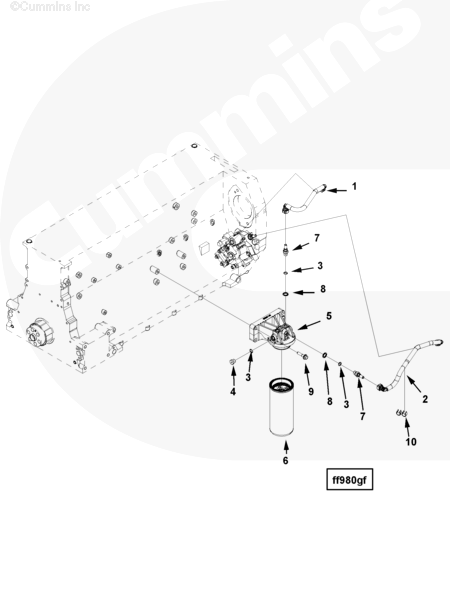 ©Cummins Inc

Cummins

1
7
3
8
5
4
3
9
8
3
7
2
10
6

ff980gf