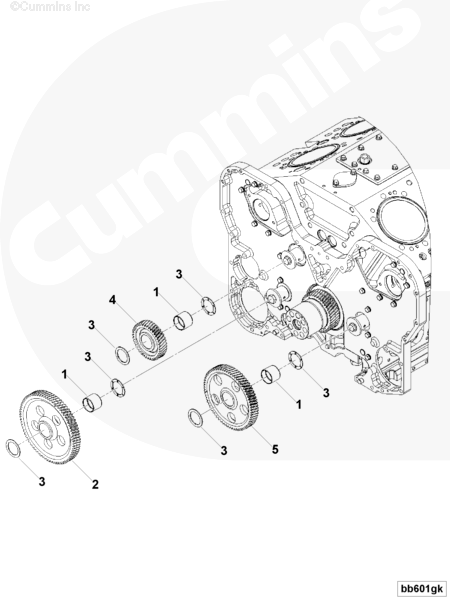 ©Cummins Inc

Cummins

3

1

4

3

3

1

3

1

3

5

3

2

bb601gk